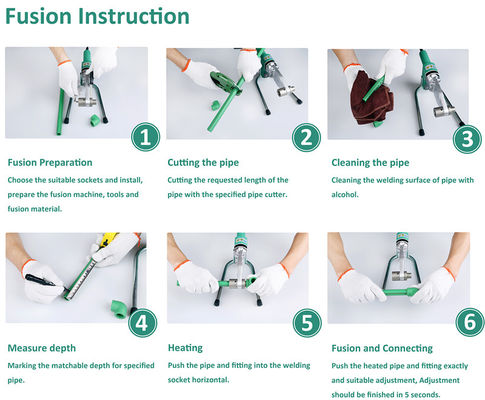 Fusion Instruction

1

Fusion Preparation

Choose the suitable sockets and install, prepare the fusion machine, tools and fusion material.

2

Cutting the pipe

Cutting the requested length of the pipe with the specified pipe cutter.

3

Cleaning the pipe

Cleaning the welding surface of pipe with alcohol.

4

Measure depth

Marking the matchable depth for specified pipe.

5

Heating

Push the pipe and fitting into the welding socket horizontal.

6

Fusion and Connecting

Push the heated pipe and fitting exactly and suitable adjustment, Adjustment should be finished in 5 seconds.